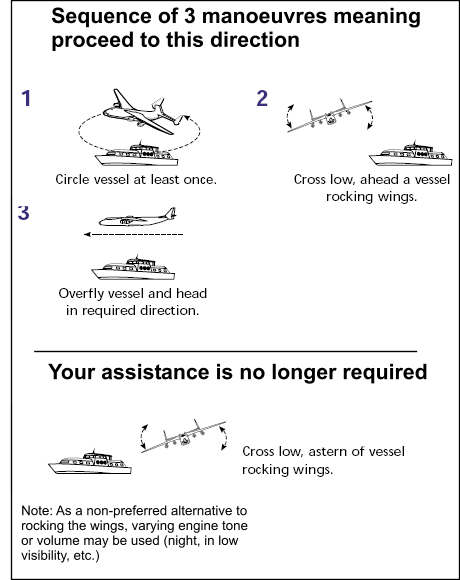 Sequence of 3 manoeuvres meaning proceed to this direction

1

Circle vessel at least once.

2

Cross low, ahead a vessel rocking wings.

3

Overfly vessel and head in required direction.

Your assistance is no longer required

Cross low, astern of vessel rocking wings.

Note: As a non-preferred alternative to rocking the wings, varying engine tone or volume may be used (night, in low visibility, etc.)